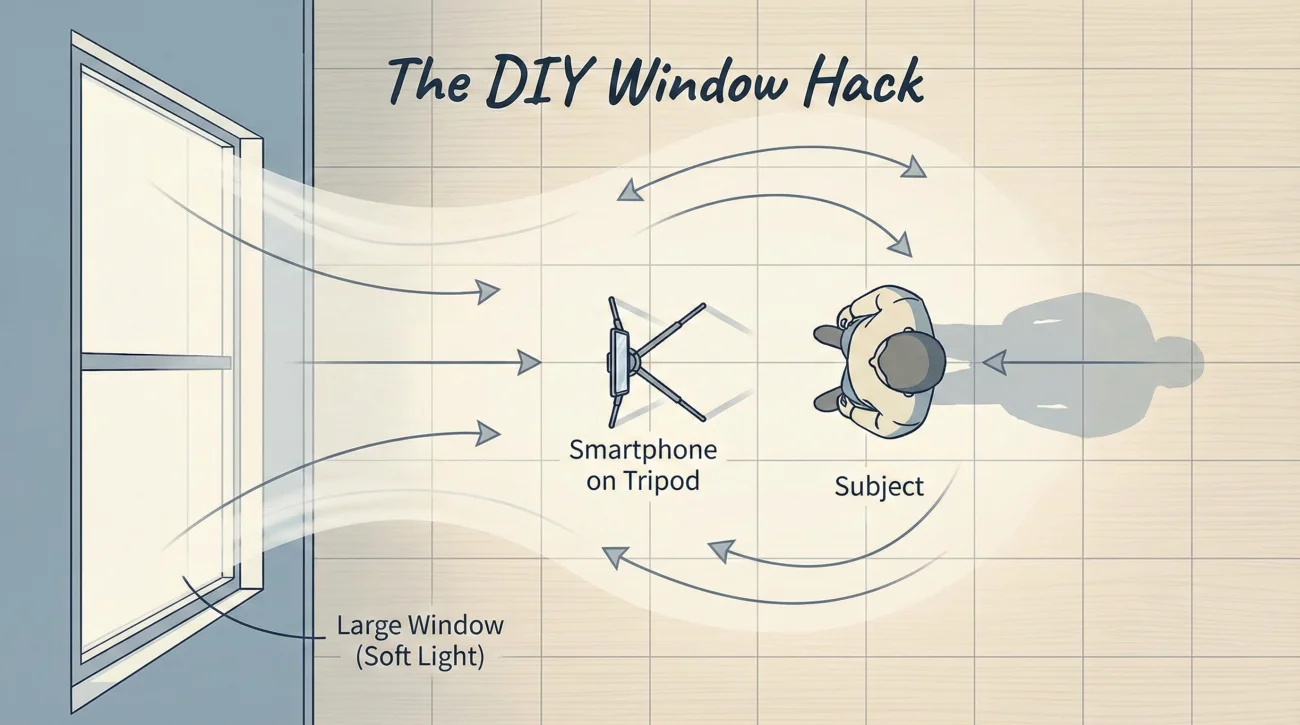 The DIY Window Hack

Smartphone on Tripod

Subject

Large Window (Soft Light)